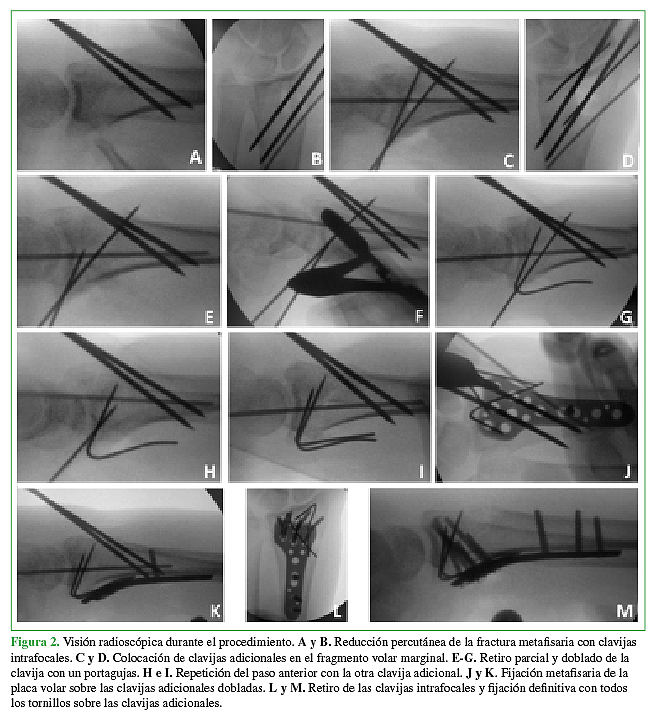 A B C D
E F G
H I J
K L M

Figura 2. Visión radioscópica durante el procedimiento. A y B. Reducción percutánea de la fractura metafisaria con clavijas intrafocales. C y D. Colocación de clavijas adicionales en el fragmento volar marginal. E-G. Retiro parcial y doblado de la clavija con un portagujas. H e I. Repetición del paso anterior con la otra clavija adicional. J y K. Fijación metafisaria de la placa volar sobre las clavijas adicionales dobladas. L y M. Retiro de las clavijas intrafocales y fijación definitiva con todos los tornillos sobre las clavijas adicionales.